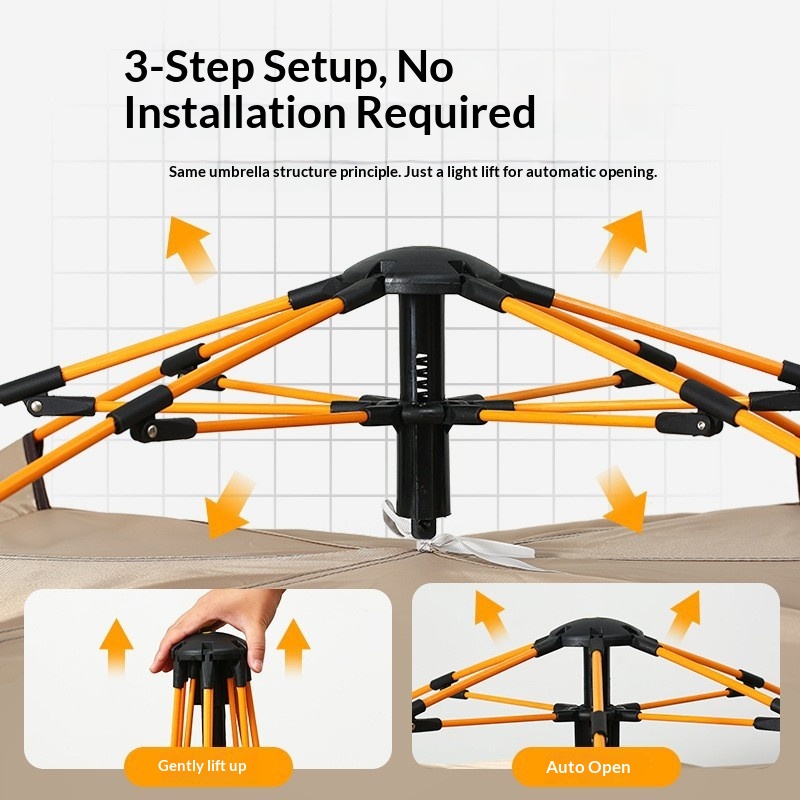 3-Step Setup, No Installation Required

Same umbrella structure principle. Just a light lift for automatic opening.

Gently lift up

Auto Open